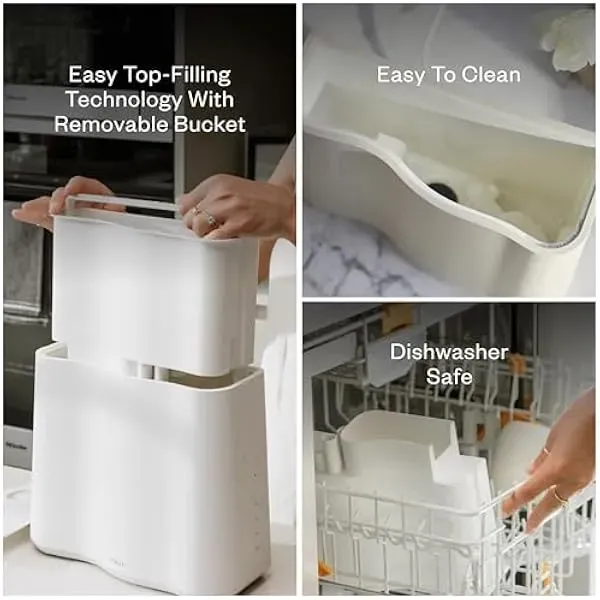 Easy Top-Filling Technology With Removable Bucket

Easy To Clean

Dishwasher Safe