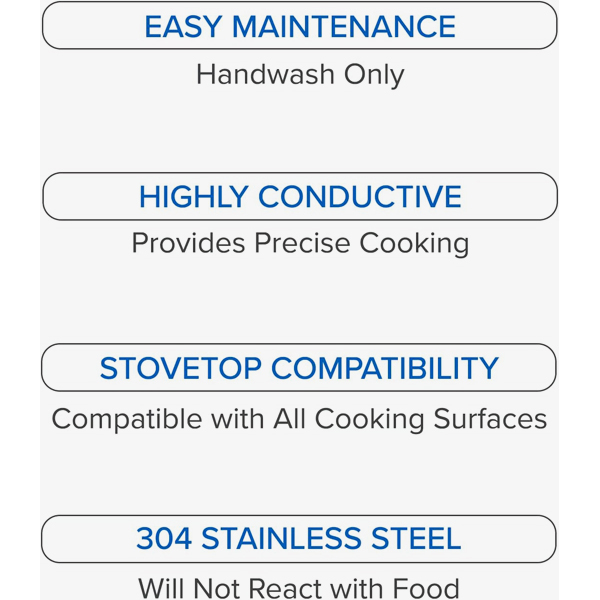 EASY MAINTENANCE
Handwash Only

HIGHLY CONDUCTIVE
Provides Precise Cooking

STOVETOP COMPATIBILITY
Compatible with All Cooking Surfaces

304 STAINLESS STEEL
Will Not React with Food