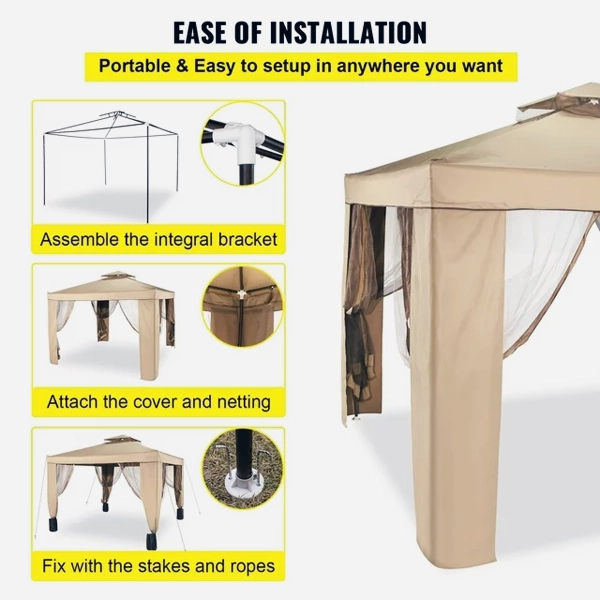 EASE OF INSTALLATION

Portable & Easy to setup in anywhere you want

Assemble the integral bracket

Attach the cover and netting

Fix with the stakes and ropes