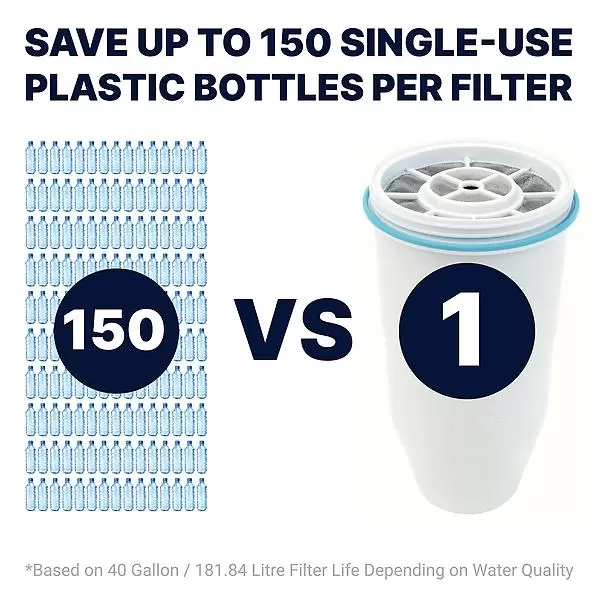 SAVE UP TO 150 SINGLE-USE PLASTIC BOTTLES PER FILTER

150

VS

1

*Based on 40 Gallon / 181.84 Litre Filter Life Depending on Water Quality