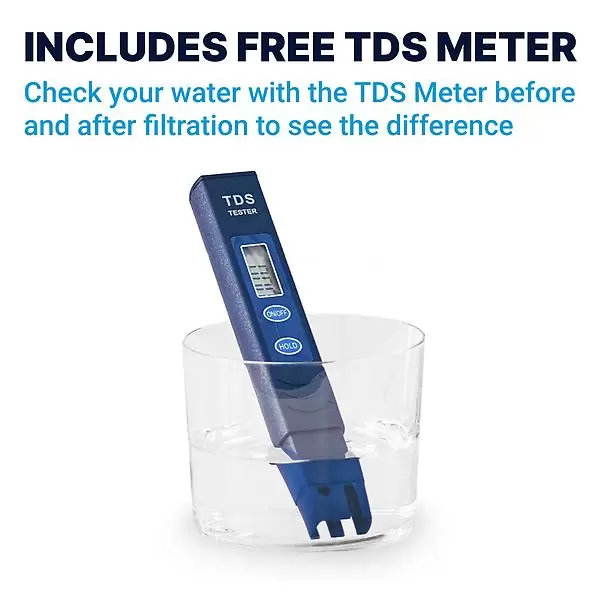 INCLUDES FREE TDS METER

Check your water with the TDS Meter before and after filtration to see the difference

TDS
TESTER

ON/OFF

HOLD